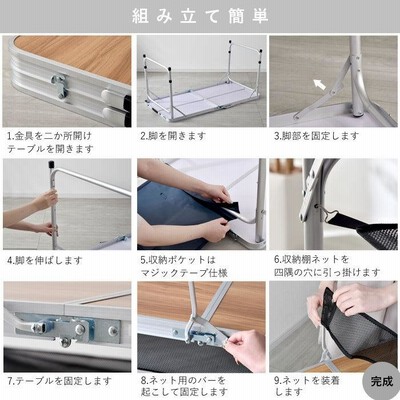 組み立て簡単

1.金具を二か所開け
テーブルを開きます

2.脚を開きます

3.脚部を固定します

4.脚を伸ばします

5.収納ポケットは
マジックテープ仕様

6.収納棚ネットを
四隅の穴に引っ掛けます

7.テーブルを固定します

8.ネット用のバーを
起こして固定します

9.ネットを装着
します

完成