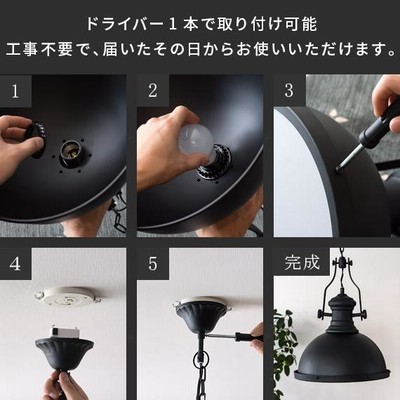 ドライバー1本で取り付け可能
工事不要で、届いたその日からお使いいただけます。

1

2

3

4

5

完成