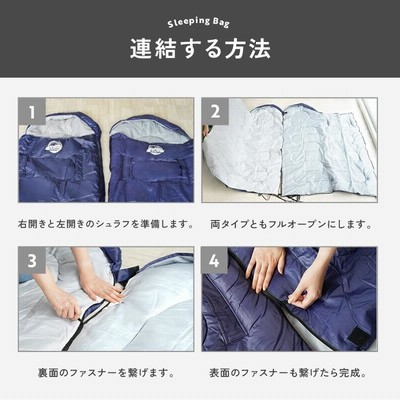 Sleeping Bag

連結する方法

1

右開きと左開きのシュラフを準備します。

2

両タイプともフルオープンにします。

3

裏面のファスナーを繋げます。

4

表面のファスナーも繋げたら完成。