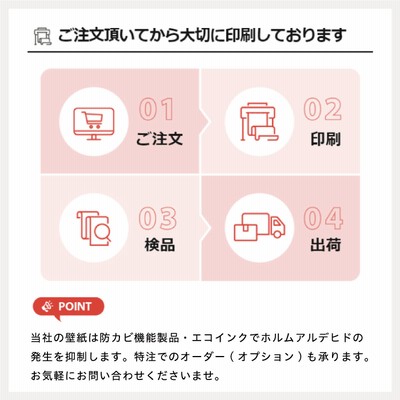 ご注文頂いてから大切に印刷しております

01
ご注文

02
印刷

03
検品

04
出荷

POINT

当社の壁紙は防カビ機能製品・エコインクでホルムアルデヒドの発生を抑制します。特注でのオーダー（オプション）も承ります。お気軽にお問い合わせくださいませ。