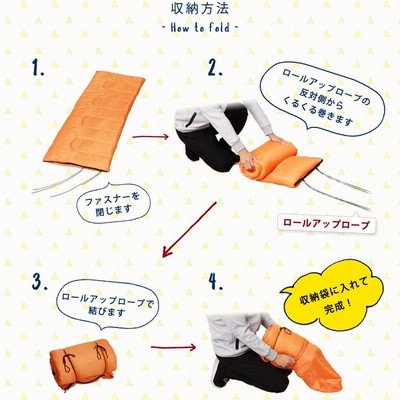 収納方法
- How to fold -

1.

ファスナーを閉じます

2.

ロールアップロープの反対側からくるくる巻きます

ロールアップロープ

3.

ロールアップロープで結びます

4.

収納袋に入れて完成！