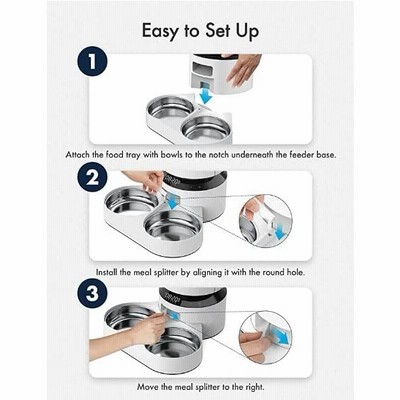 Easy to Set Up

1

Attach the food tray with bowls to the notch underneath the feeder base.

2

Install the meal splitter by aligning it with the round hole.

3

Move the meal splitter to the right.