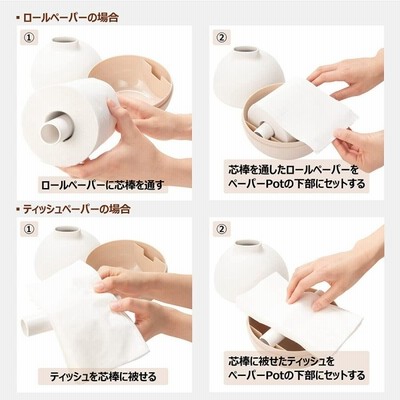 ▪ ロールペーパーの場合

①

ロールペーパーに芯棒を通す

②

芯棒を通したロールペーパーを
ペーパーPotの下部にセットする

▪ ティッシュペーパーの場合

①

ティッシュを芯棒に被せる

②

芯棒に被せたティッシュを
ペーパーPotの下部にセットする