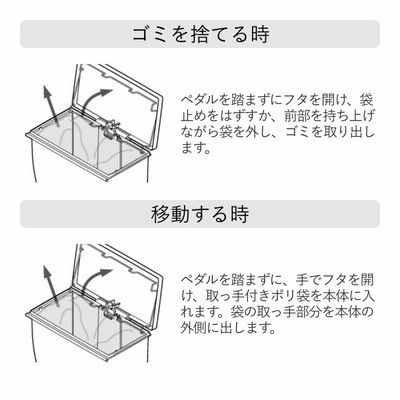 ゴミを捨てる時

ペダルを踏まずにフタを開け、袋止めをはずすか、前部を持ち上げながら袋を外し、ゴミを取り出します。

移動する時

ペダルを踏まずに、手でフタを開け、取っ手付きポリ袋を本体に入れます。袋の取っ手部分を本体の外側に出します。