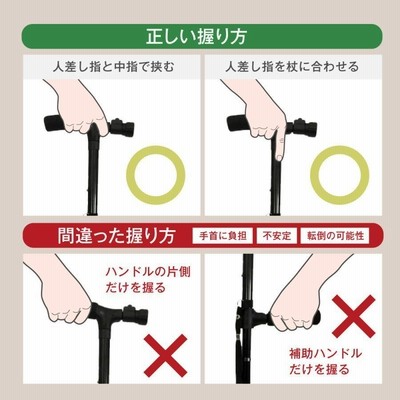 正しい握り方

人差し指と中指で挟む

人差し指を杖に合わせる

間違った握り方

手首に負担

不安定

転倒の可能性

ハンドルの片側だけを握る

補助ハンドルだけを握る