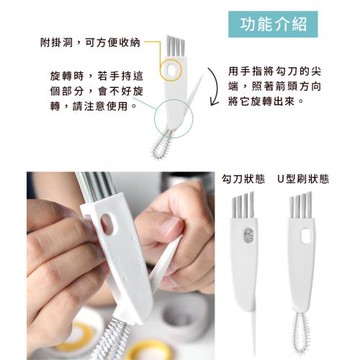 功能介紹

附掛洞，可方便收納

旋轉時，若手持這個部分，會不好旋轉，請注意使用。

用手指將勾刀的尖端，照著箭頭方向將它旋轉出來。

勾刀狀態

U型刷狀態