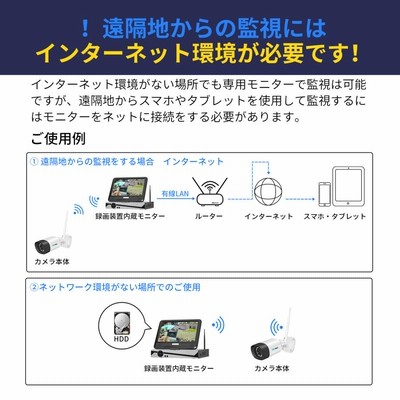 ！ 遠隔地からの監視には
インターネット環境が必要です！

インターネット環境がない場所でも専用モニターで監視は可能ですが、遠隔地からスマホやタブレットを使用して監視するにはモニターをネットに接続をする必要があります。

ご使用例

① 遠隔地からの監視をする場合　インターネット

有線LAN

録画装置内蔵モニター

ルーター

インターネット

スマホ・タブレット

カメラ本体

②ネットワーク環境がない場所でのご使用

HDD

録画装置内蔵モニター

カメラ本体