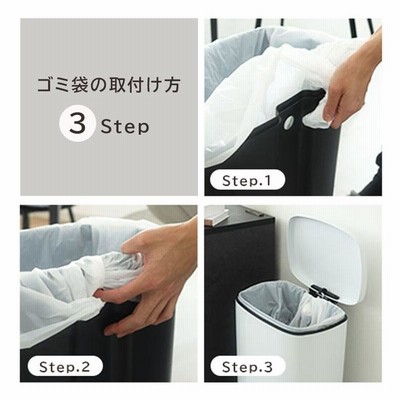 ゴミ袋の取付け方

3 Step

Step.1

Step.2

Step.3