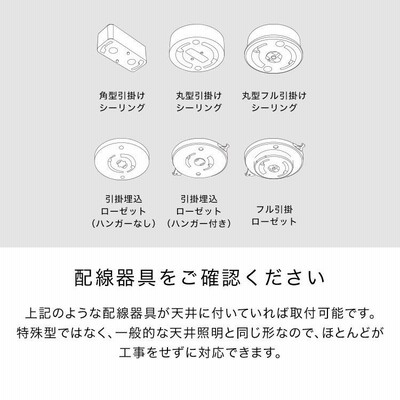 角型引掛け
シーリング

丸型引掛け
シーリング

丸型フル引掛け
シーリング

引掛埋込
ローゼット
（ハンガーなし）

引掛埋込
ローゼット
（ハンガー付き）

フル引掛
ローゼット

配線器具をご確認ください

上記のような配線器具が天井に付いていれば取付可能です。特殊型ではなく、一般的な天井照明と同じ形なので、ほとんどが工事をせずに対応できます。