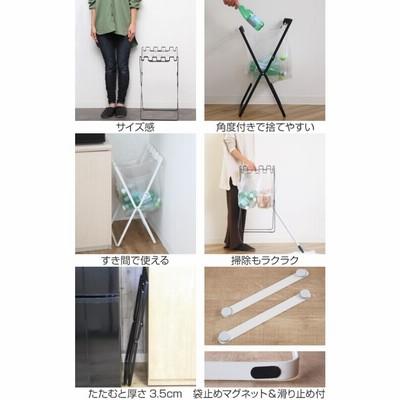 サイズ感

角度付きで捨てやすい

すき間で使える

掃除もラクラク

たたむと厚さ 3.5cm

袋止めマグネット＆滑り止め付