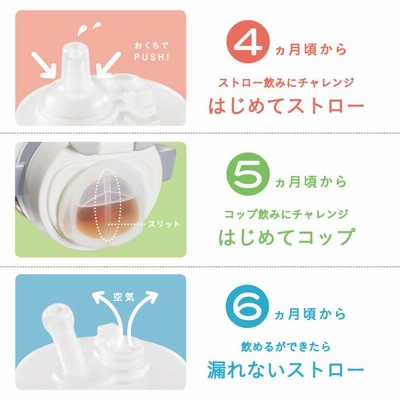 おくちで
PUSH!

4ヵ月頃から
ストロー飲みにチャレンジ
はじめてストロー

スリット

5ヵ月頃から
コップ飲みにチャレンジ
はじめてコップ

空気

6ヵ月頃から
飲めるができたら
漏れないストロー