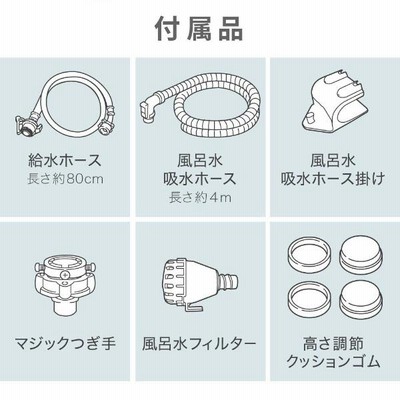 付属品

給水ホース
長さ約80cm

風呂水
吸水ホース
長さ約4m

風呂水
吸水ホース掛け

マジックつぎ手

風呂水フィルター

高さ調節
クッションゴム