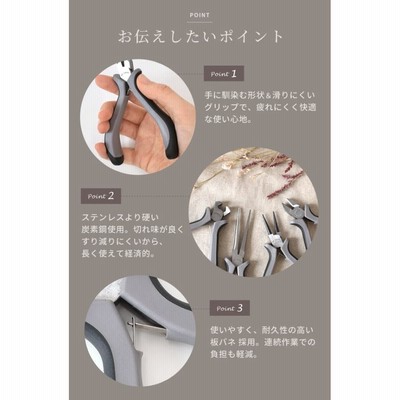 POINT

お伝えしたいポイント

Point 1

手に馴染む形状＆滑りにくいグリップで、疲れにくく快適な使い心地。

Point 2

ステンレスより硬い炭素鋼使用。切れ味が良くすり減りにくいから、長く使えて経済的。

Point 3

使いやすく、耐久性の高い板バネ 採用。連続作業での負担も軽減。