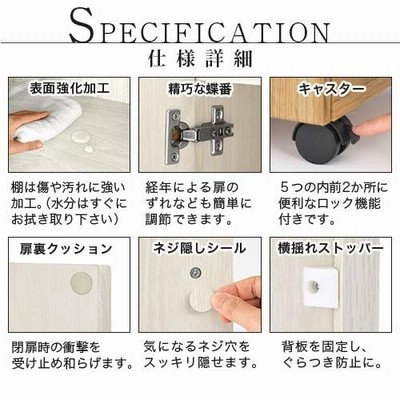 SPECIFICATION
仕様詳細

表面強化加工

棚は傷や汚れに強い加工。(水分はすぐにお拭き取り下さい)

精巧な蝶番

経年による扉のずれなども簡単に調節できます。

キャスター

5つの内前2か所に便利なロック機能付きです。

扉裏クッション

閉扉時の衝撃を受け止め和らげます。

ネジ隠しシール

気になるネジ穴をスッキリ隠せます。

横揺れストッパー

背板を固定し、ぐらつき防止に。