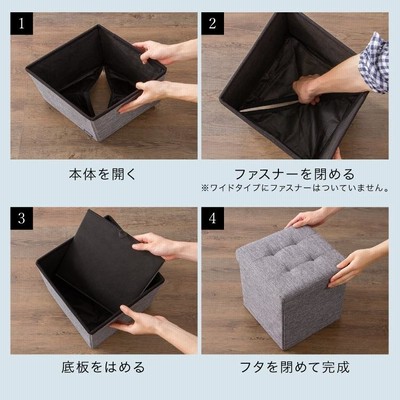 1

本体を開く

2

ファスナーを閉める
※ワイドタイプにファスナーはついていません。

3

底板をはめる

4

フタを閉めて完成