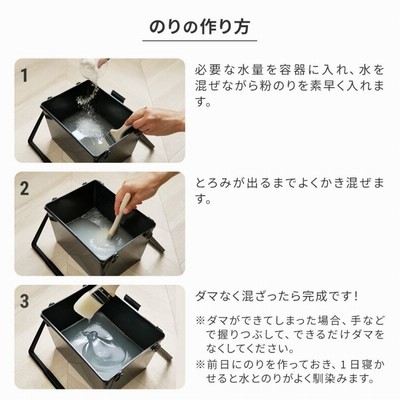 のりの作り方

1

必要な水量を容器に入れ、水を混ぜながら粉のりを素早く入れます。

2

とろみが出るまでよくかき混ぜます。

3

ダマなく混ざったら完成です！

※ダマができてしまった場合、手などで握りつぶして、できるだけダマをなくしてください。

※前日にのりを作っておき、１日寝かせると水とのりがよく馴染みます。