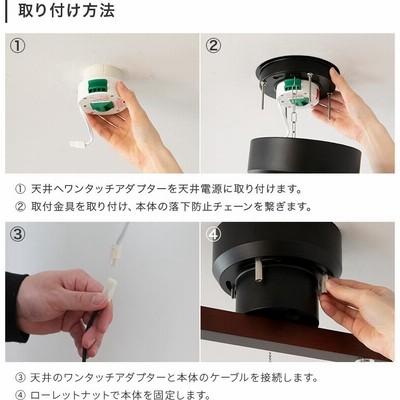 取り付け方法

①

②

① 天井へワンタッチアダプターを天井電源に取り付けます。
② 取付金具を取り付け、本体の落下防止チェーンを繋ぎます。

③

④

③ 天井のワンタッチアダプターと本体のケーブルを接続します。
④ ローレットナットで本体を固定します。