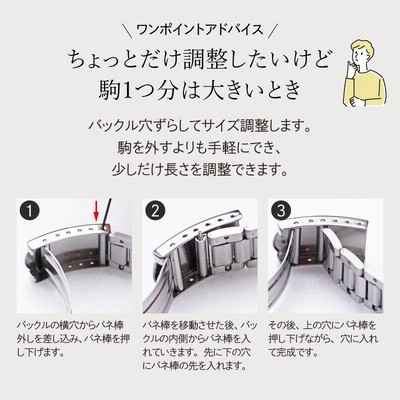 \ ワンポイントアドバイス /

ちょっとだけ調整したいけど
駒1つ分は大きいとき

バックル穴ずらしてサイズ調整します。
駒を外すよりも手軽にでき、
少しだけ長さを調整できます。

1

バックルの横穴からバネ棒外しを差し込み、バネ棒を押し下げます。

2

バネ棒を移動させた後、バックルの内側からバネ棒を入れていきます。先に下の穴にバネ棒の先を入れます。

3

その後、上の穴にバネ棒を押し下げながら、穴に入れて完成です。