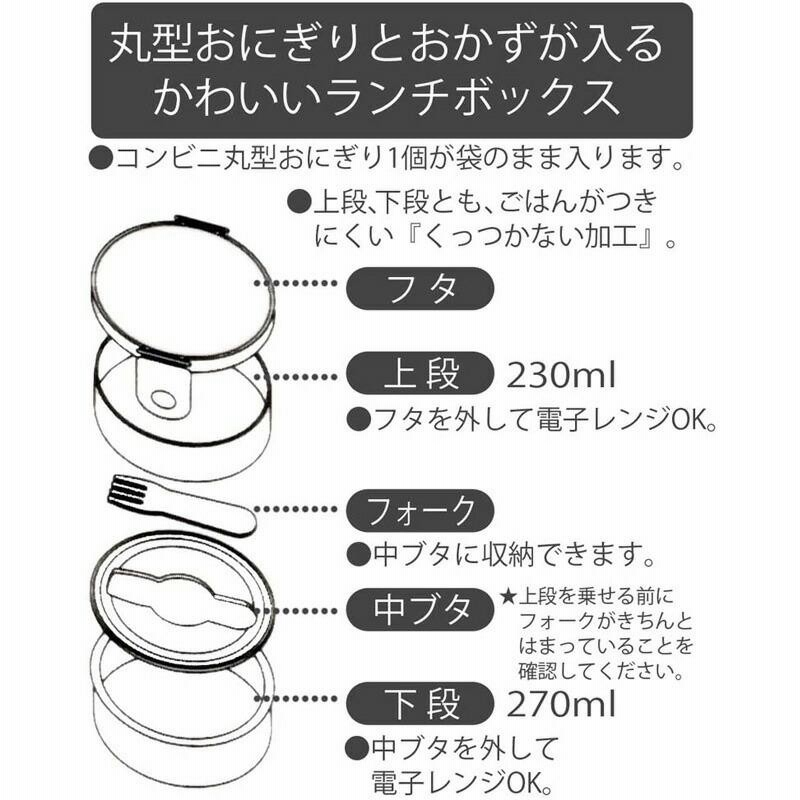 丸型おにぎりとおかずが入る
かわいいランチボックス

●コンビニ丸型おにぎり1個が袋のまま入ります。

●上段、下段とも、ごはんがつきにくい『くっつかない加工』。

フタ

上段 230ml

●フタを外して電子レンジOK。

フォーク

●中ブタに収納できます。

中ブタ

★上段を乗せる前にフォークがきちんとはまっていることを確認してください。

下段 270ml

●中ブタを外して電子レンジOK。