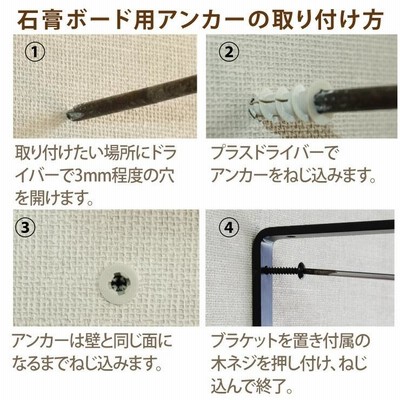 石膏ボード用アンカーの取り付け方

①

取り付けたい場所にドライバーで3mm程度の穴を開けます。

②

プラスドライバーでアンカーをねじ込みます。

③

アンカーは壁と同じ面になるまでねじ込みます。

④

ブラケットを置き付属の木ネジを押し付け、ねじ込んで終了。