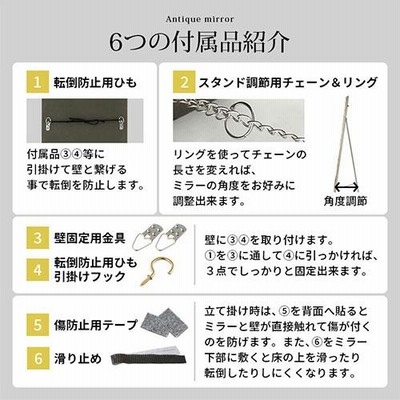 Antique mirror

6つの付属品紹介

1 転倒防止用ひも

付属品③④等に引掛けて壁と繋げる事で転倒を防止します。

2 スタンド調節用チェーン＆リング

リングを使ってチェーンの長さを変えれば、ミラーの角度をお好みに調整出来ます。

角度調節

3 壁固定用金具

4 転倒防止用ひも引掛けフック

壁に③④を取り付けます。①を③に通して④に引っかければ、３点でしっかりと固定出来ます。

5 傷防止用テープ

6 滑り止め

立て掛け時は、⑤を背面へ貼るとミラーと壁が直接触れて傷が付くのを防げます。また、⑥をミラー下部に敷くと床の上を滑ったり転倒したりしにくくなります。