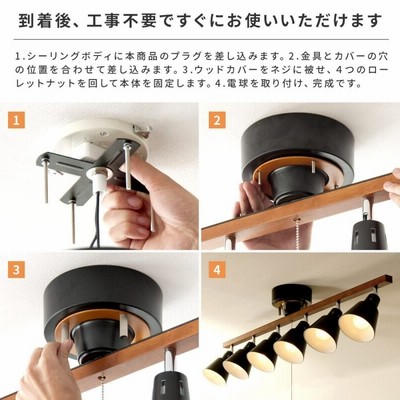 到着後、工事不要ですぐにお使いいただけます

1.シーリングボディに本商品のプラグを差し込みます。2.金具とカバーの穴の位置を合わせて差し込みます。3.ウッドカバーをネジに被せ、4つのローレットナットを回して本体を固定します。4.電球を取り付け、完成です。

1

2

3

4