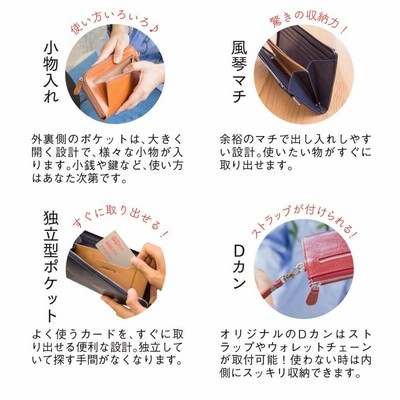 使い方いろいろ♪

小物入れ

外裏側のポケットは、大きく開く設計で、様々な小物が入ります。小銭や鍵など、使い方はあなた次第です。

驚きの収納力！

風琴マチ

余裕のマチで出し入れしやすい設計。使いたい物がすぐに取り出せます。

すぐに取り出せる！

独立型ポケット

よく使うカードを、すぐに取り出せる便利な設計。独立していて探す手間がなくなります。

ストラップが付けられる！

Dカン

オリジナルのDカンはストラップやウォレットチェーンが取付可能！使わない時は内側にスッキリ収納できます。