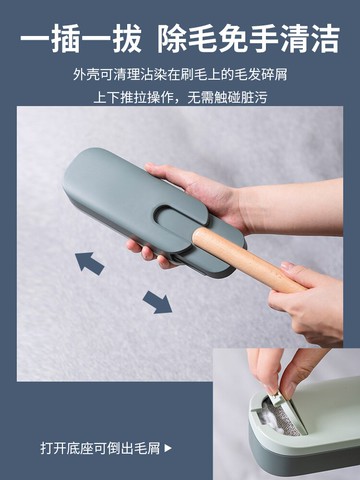 一插一拔 除毛免手清洁

外壳可清理沾染在刷毛上的毛发碎屑

上下推拉操作，无需触碰脏污

打开底座可倒出毛屑 ▶