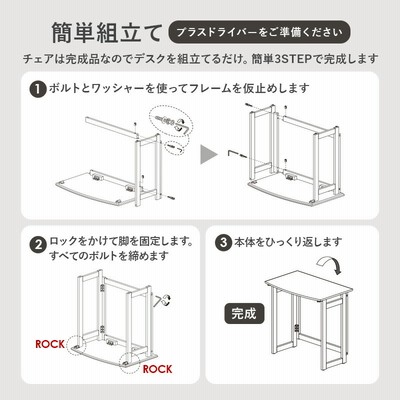 簡単組立て プラスドライバーをご準備ください

チェアは完成品なのでデスクを組立てるだけ。簡単3STEPで完成します

1 ボルトとワッシャーを使ってフレームを仮止めします

2 ロックをかけて脚を固定します。すべてのボルトを締めます

ROCK

ROCK

3 本体をひっくり返します

完成