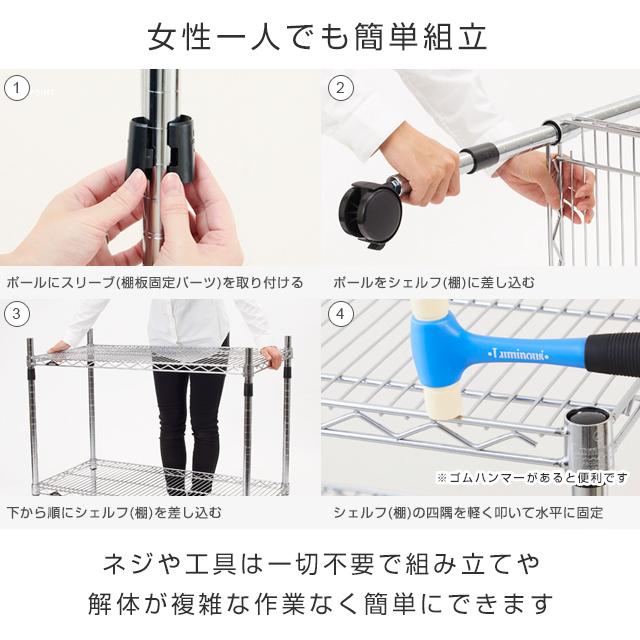 女性一人でも簡単組立

1

ポールにスリーブ(棚板固定パーツ)を取り付ける

2

ポールをシェルフ(棚)に差し込む

3

下から順にシェルフ(棚)を差し込む

4

Luminous

※ゴムハンマーがあると便利です

シェルフ(棚)の四隅を軽く叩いて水平に固定

ネジや工具は一切不要で組み立てや
解体が複雑な作業なく簡単にできます