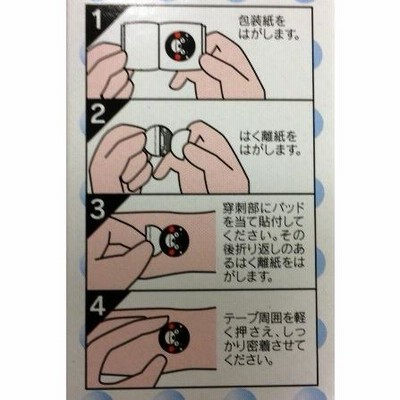 1
包装紙をはがします。

2
はく離紙をはがします。

3
穿刺部にパッドを当て貼付してください。その後折り返しのあるはく離紙をはがします。

4
テープ周囲を軽く押さえ、しっかり密着させてください。