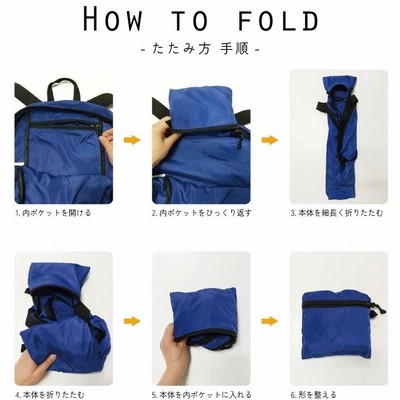 HOW TO FOLD

- たたみ方 手順 -

1. 内ポケットを開ける

2. 内ポケットをひっくり返す

3. 本体を細長く折りたたむ

4. 本体を折りたたむ

5. 本体を内ポケットに入れる

6. 形を整える