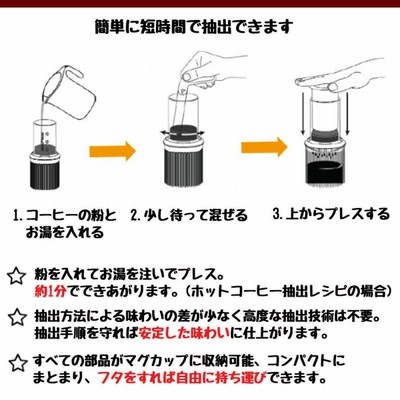 簡単に短時間で抽出できます

1. コーヒーの粉とお湯を入れる

2. 少し待って混ぜる

3. 上からプレスする

☆ 粉を入れてお湯を注いでプレス。
約1分でできあがります。(ホットコーヒー抽出レシピの場合)

☆ 抽出方法による味わいの差が少なく高度な抽出技術は不要。
抽出手順を守れば安定した味わいに仕上がります。

☆ すべての部品がマグカップに収納可能、コンパクトにまとまり、フタをすれば自由に持ち運びできます。