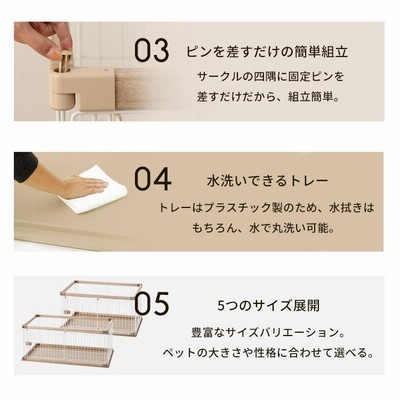 03 ピンを差すだけの簡単組立

サークルの四隅に固定ピンを差すだけだから、組立簡単。

04 水洗いできるトレー

トレーはプラスチック製のため、水拭きはもちろん、水で丸洗い可能。

05 5つのサイズ展開

豊富なサイズバリエーション。ペットの大きさや性格に合わせて選べる。