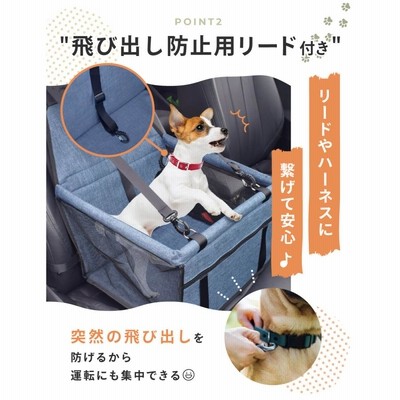 POINT2

"飛び出し防止用リード付き"

リードやハーネスに

繋げて安心♪

突然の飛び出しを
防げるから
運転にも集中できる☺