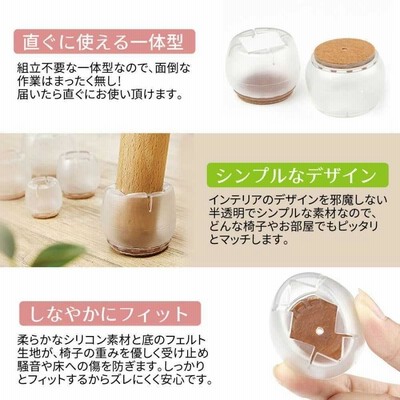 直ぐに使える一体型

組立不要な一体型なので、面倒な作業はまったく無し!
届いたら直ぐにお使い頂けます。

シンプルなデザイン

インテリアのデザインを邪魔しない半透明でシンプルな素材なので、どんな椅子やお部屋でもピッタリとマッチします。

しなやかにフィット

柔らかなシリコン素材と底のフェルト生地が、椅子の重みを優しく受け止め騒音や床への傷を防ぎます。しっかりとフィットするからズレにくく安心です。