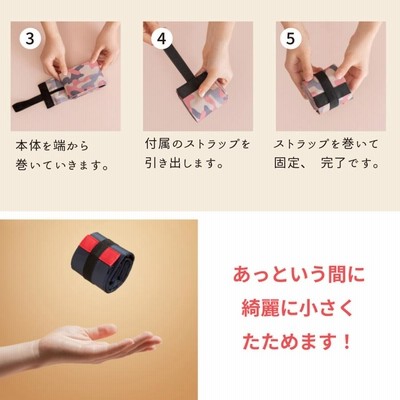 3

本体を端から巻いていきます。

4

付属のストラップを引き出します。

5

ストラップを巻いて固定、 完了です。

あっという間に綺麗に小さくたためます！