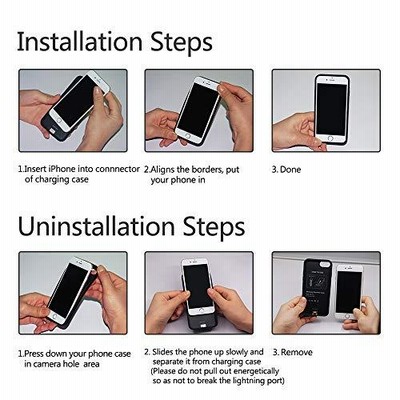 Installation Steps

1.Insert iPhone into connnector of charging case

2.Aligns the borders, put your phone in

3. Done

Uninstallation Steps

1.Press down your phone case in camera hole area

2. Slides the phone up slowly and separate it from charging case (Please do not pull out energetically so as not to break the lightning port)

3. Remove