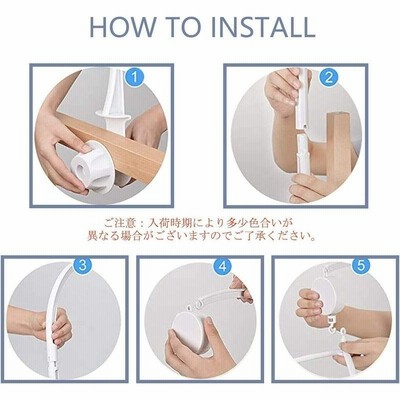 HOW TO INSTALL

1

2

ご注意：入荷時期により多少色合いが異なる場合がございますのでご了承ください。

3

4

5