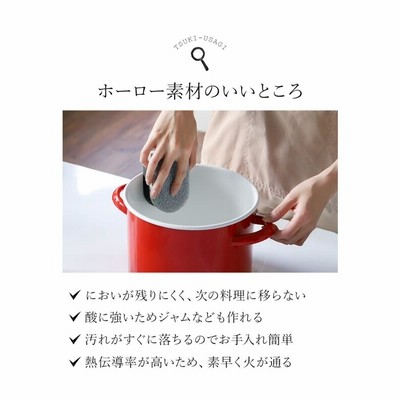 TSUKI-USAGI

ホーロー素材のいいところ

✔ においが残りにくく、次の料理に移らない
✔ 酸に強いためジャムなども作れる
✔ 汚れがすぐに落ちるのでお手入れ簡単
✔ 熱伝導率が高いため、素早く火が通る