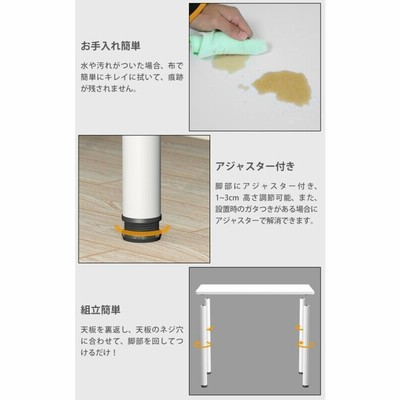 お手入れ簡単

水や汚れがついた場合、布で簡単にキレイに拭いて、痕跡が残されません。

アジャスター付き

脚部にアジャスター付き、1~3cm 高さ調節可能、また、設置時のガタつきがある場合にアジャスターで解消できます。

組立簡単

天板を裏返し、天板のネジ穴に合わせて、脚部を回してつけるだけ！