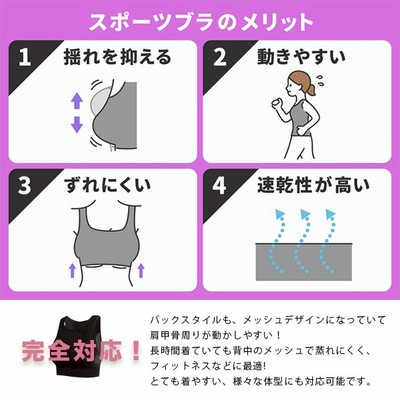 スポーツブラのメリット

1 揺れを抑える

2 動きやすい

3 ずれにくい

4 速乾性が高い

完全対応！

バックスタイルも、メッシュデザインになっていて肩甲骨周りが動かしやすい！
長時間着ていても背中のメッシュで蒸れにくく、フィットネスなどに最適!
とても着やすい、様々な体型にも対応可能です。