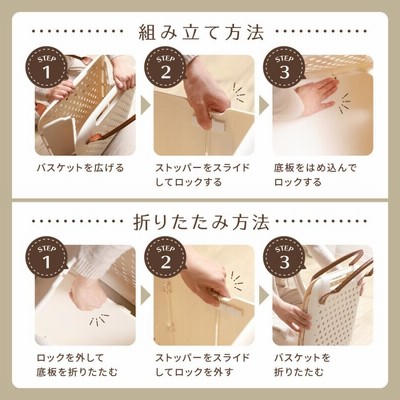 組み立て方法

STEP 1
バスケットを広げる

STEP 2
ストッパーをスライドしてロックする

STEP 3
底板をはめ込んでロックする

折りたたみ方法

STEP 1
ロックを外して底板を折りたたむ

STEP 2
ストッパーをスライドしてロックを外す

STEP 3
バスケットを折りたたむ