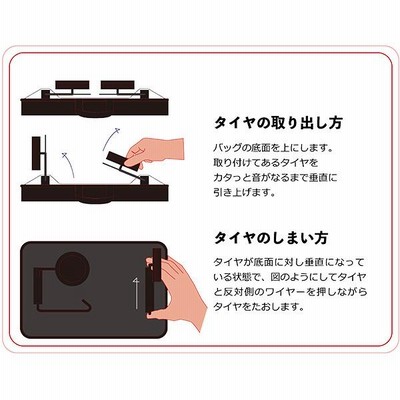 タイヤの取り出し方

バッグの底面を上にします。
取り付けてあるタイヤを
カタっと音がなるまで垂直に
引き上げます。

タイヤのしまい方

タイヤが底面に対し垂直になっている状態で、図のようにしてタイヤと反対側のワイヤーを押しながらタイヤをたおします。