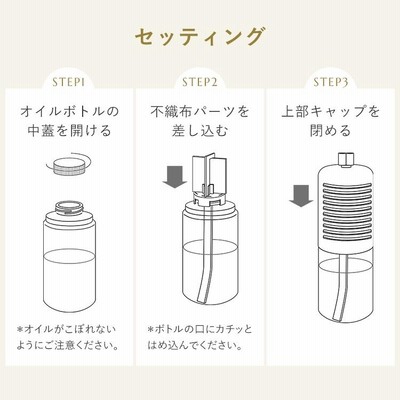 セッティング

STEP1

オイルボトルの中蓋を開ける

*オイルがこぼれないようにご注意ください。

STEP2

不織布パーツを差し込む

*ボトルの口にカチッとはめ込んでください。

STEP3

上部キャップを閉める