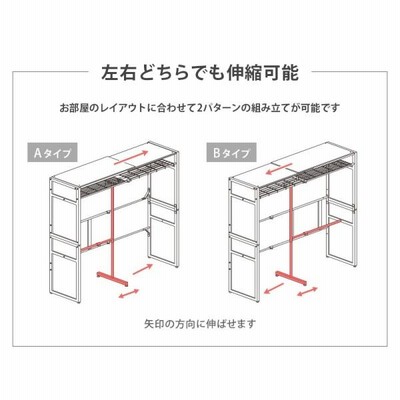 左右どちらでも伸縮可能

お部屋のレイアウトに合わせて2パターンの組み立てが可能です

Aタイプ

Bタイプ

矢印の方向に伸ばせます