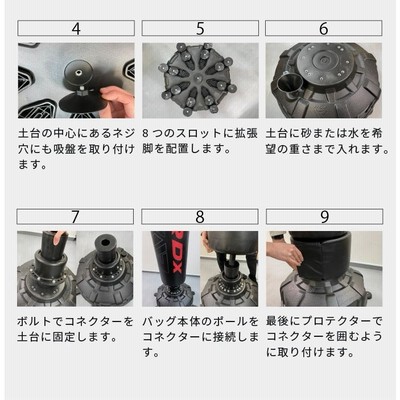 4

土台の中心にあるネジ穴にも吸盤を取り付けます。

5

8つのスロットに拡張脚を配置します。

6

土台に砂または水を希望の重さまで入れます。

7

ボルトでコネクターを土台に固定します。

8

RDX

バッグ本体のポールをコネクターに接続します。

9

最後にプロテクターでコネクターを囲むように取り付けます。