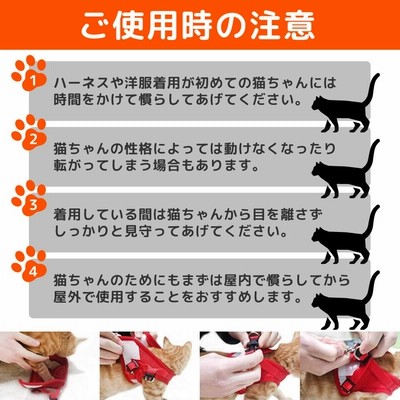 ご使用時の注意

1
ハーネスや洋服着用が初めての猫ちゃんには時間をかけて慣らしてあげてください。

2
猫ちゃんの性格によっては動けなくなったり転がってしまう場合もあります。

3
着用している間は猫ちゃんから目を離さずしっかりと見守ってあげてください。

4
猫ちゃんのためにもまずは屋内で慣らしてから屋外で使用することをおすすめします。