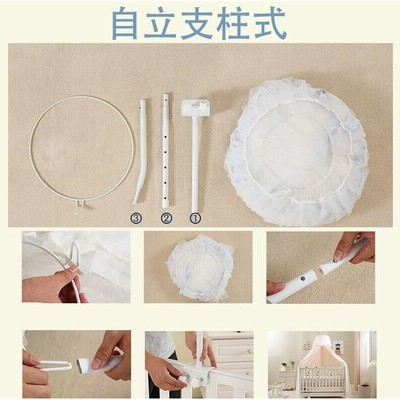 自立支柱式

③ ② ①