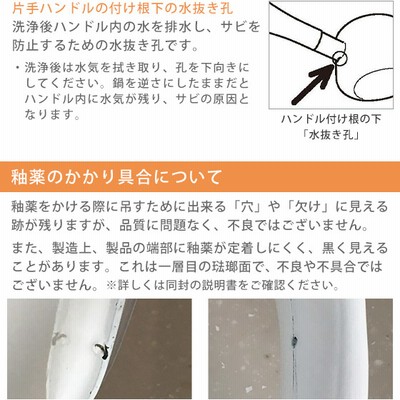 片手ハンドルの付け根下の水抜き孔

洗浄後ハンドル内の水を排水し、サビを防止するための水抜き孔です。

・洗浄後は水気を拭き取り、孔を下向きにしてください。鍋を逆さにしたままだとハンドル内に水気が残り、サビの原因となります。

ハンドル付け根の下
「水抜き孔」

釉薬のかかり具合について

釉薬をかける際に吊すために出来る「穴」や「欠け」に見える跡が残りますが、品質に問題なく、不良ではございません。

また、製造上、製品の端部に釉薬が定着しにくく、黒く見えることがあります。これは一層目の琺瑯面で、不良や不具合ではございません。※詳しくは同封の説明書をご確認ください。